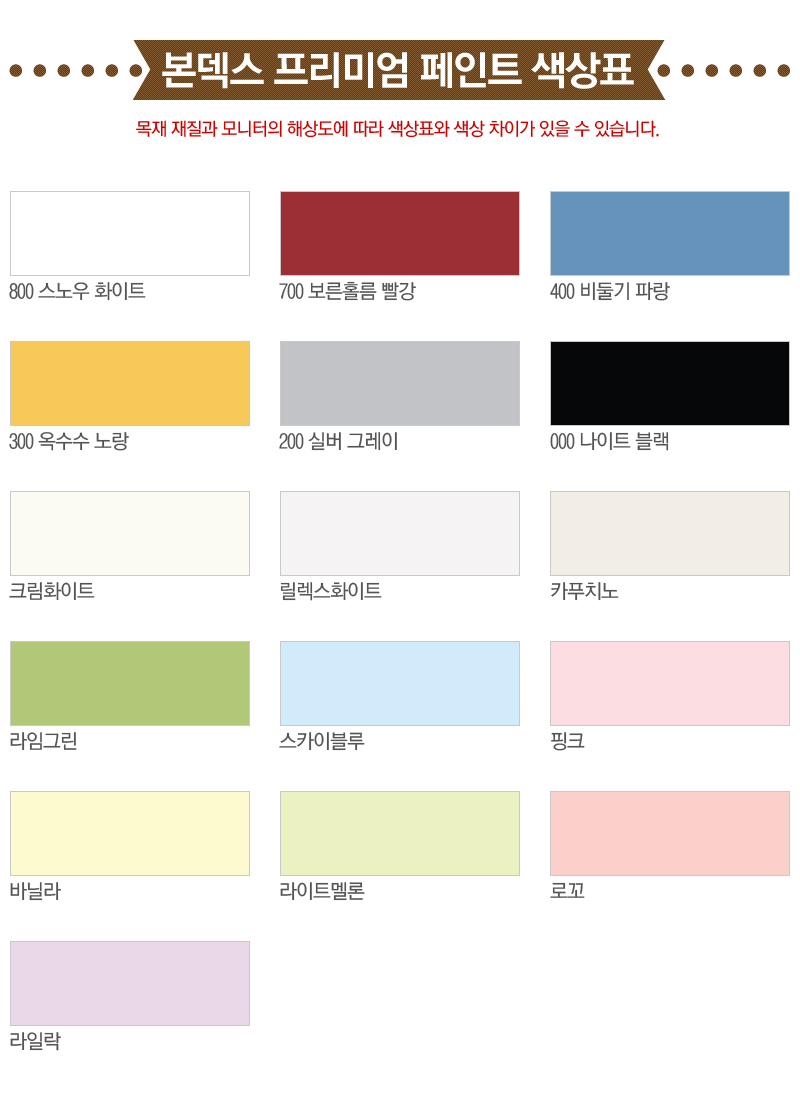 본덱스 프리미엄 페인트 색상표

목재 재질과 모니터의 해상도에 따라 색상표와 색상 차이가 있을 수 있습니다.

800 스노우 화이트

700 보른홀름 빨강

400 비둘기 파랑

300 옥수수 노랑

200 실버 그레이

000 나이트 블랙

크림화이트

릴렉스화이트

카푸치노

라임그린

스카이블루

핑크

바닐라

라이트멜론

로꼬

라일락