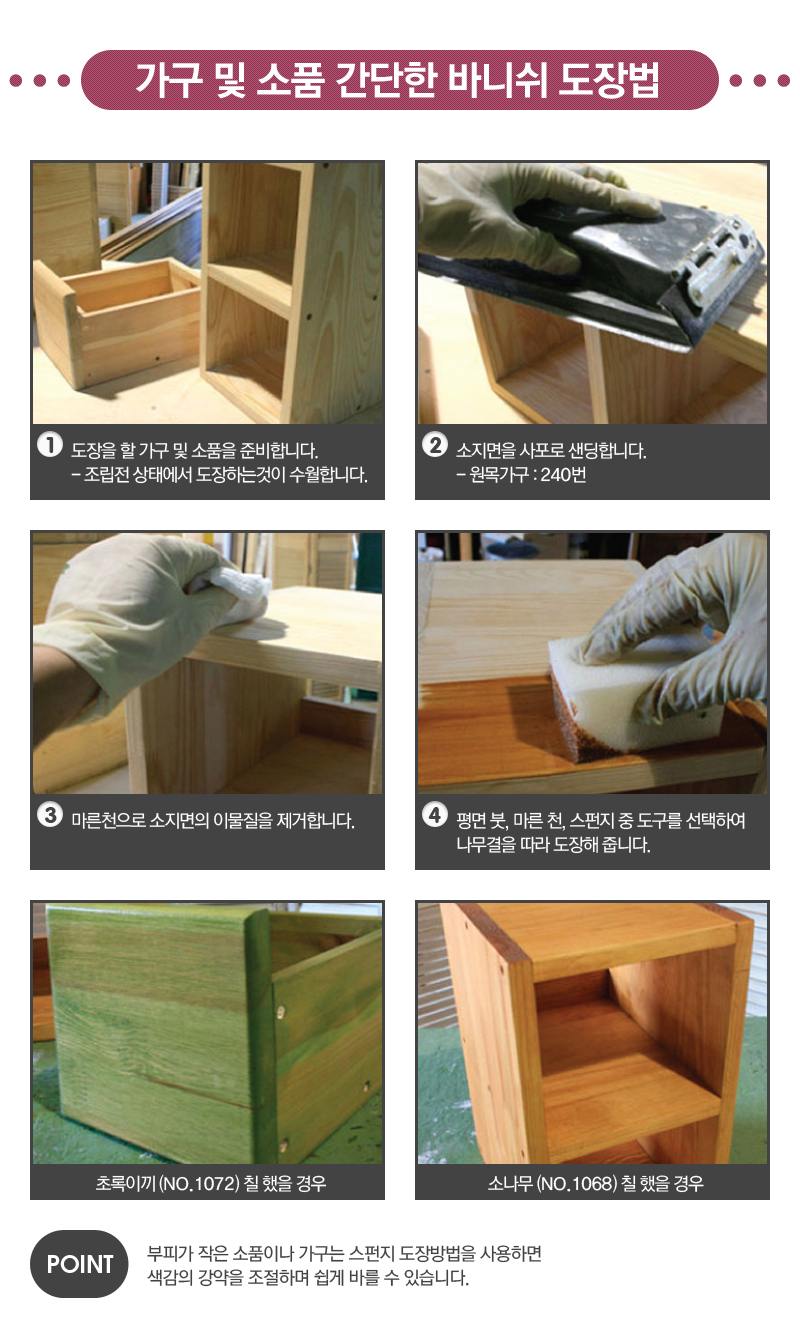 가구 및 소품 간단한 바니쉬 도장법

1 도장을 할 가구 및 소품을 준비합니다.
- 조립전 상태에서 도장하는것이 수월합니다.

2 소지면을 사포로 샌딩합니다.
- 원목가구 : 240번

3 마른천으로 소지면의 이물질을 제거합니다.

4 평면 붓, 마른 천, 스펀지 중 도구를 선택하여 나무결을 따라 도장해 줍니다.

초록이끼 (NO.1072) 칠 했을 경우

소나무 (NO.1068) 칠 했을 경우

POINT

부피가 작은 소품이나 가구는 스펀지 도장방법을 사용하면 색감의 강약을 조절하며 쉽게 바를 수 있습니다.